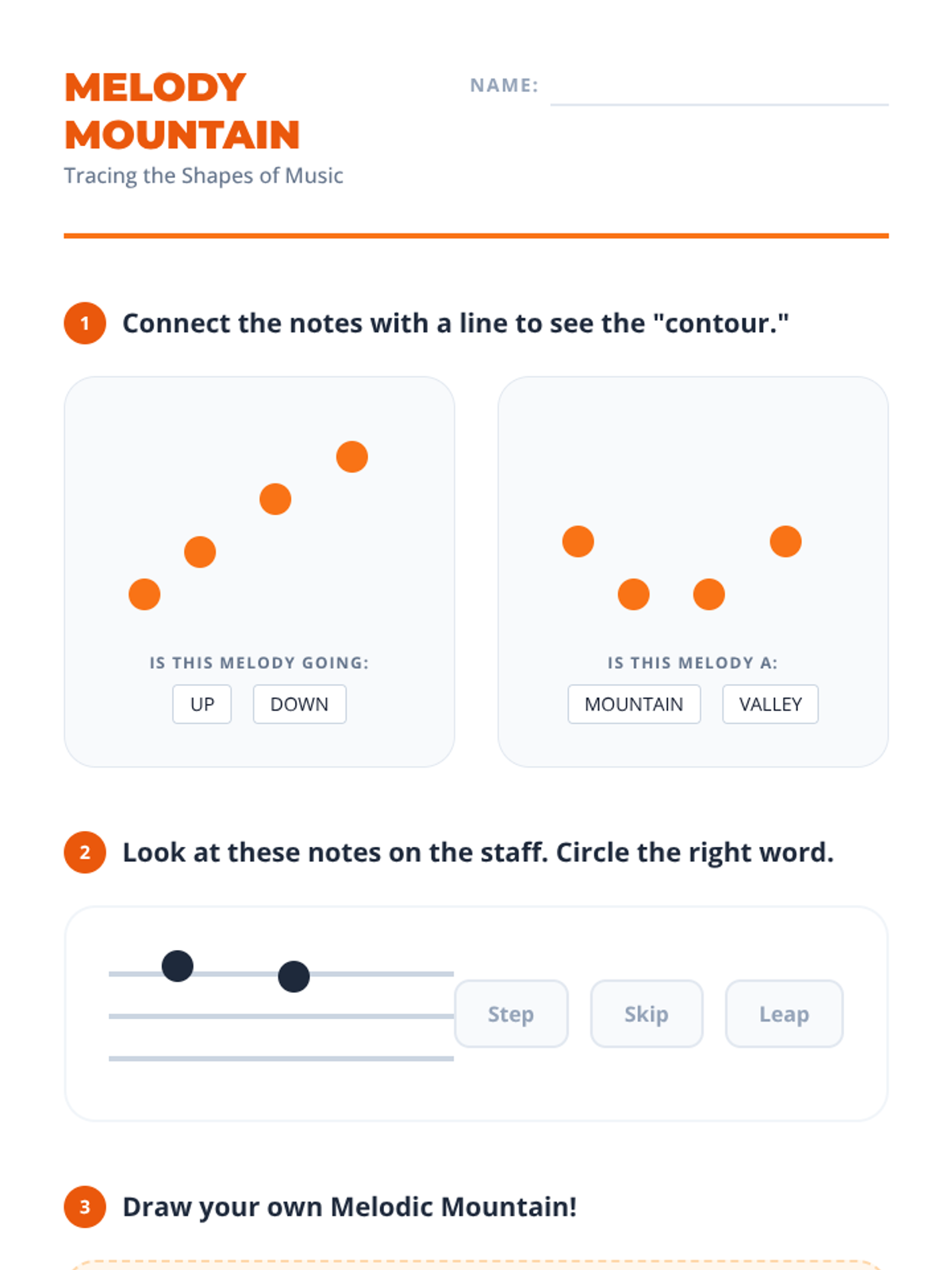 MELODY MOUNTAIN
Tracing the Shapes of Music

NAME:

1 Connect the notes with a line to see the "contour."

IS THIS MELODY GOING:
UP DOWN

IS THIS MELODY A:
MOUNTAIN VALLEY

2 Look at these notes on the staff. Circle the right word.

Step Skip Leap

3 Draw your own Melodic Mountain!