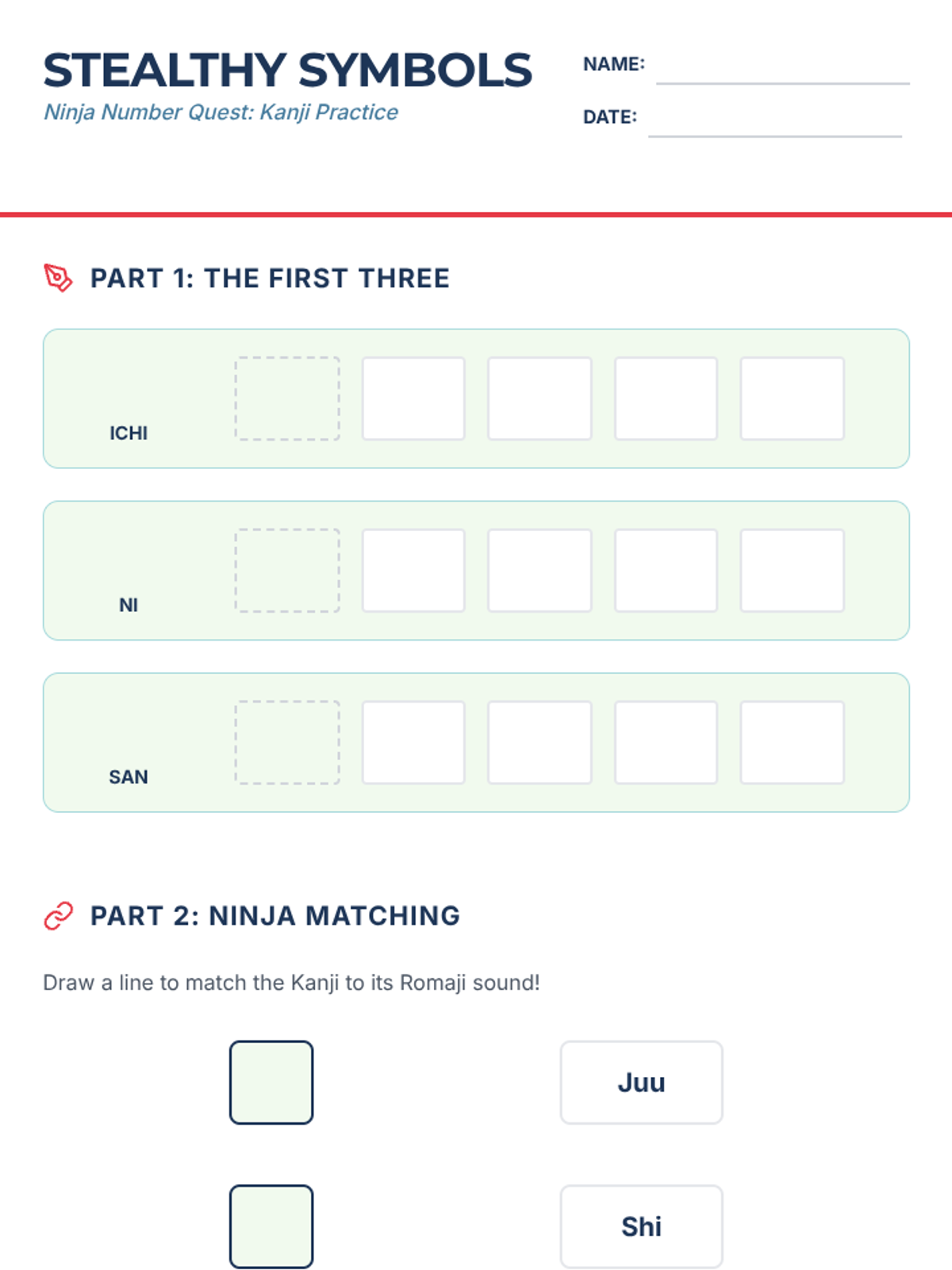 STEALTHY SYMBOLS
Ninja Number Quest: Kanji Practice

NAME:

DATE:

PART 1: THE FIRST THREE

ICHI

NI

SAN

PART 2: NINJA MATCHING

Draw a line to match the Kanji to its Romaji sound!

Juu

Shi